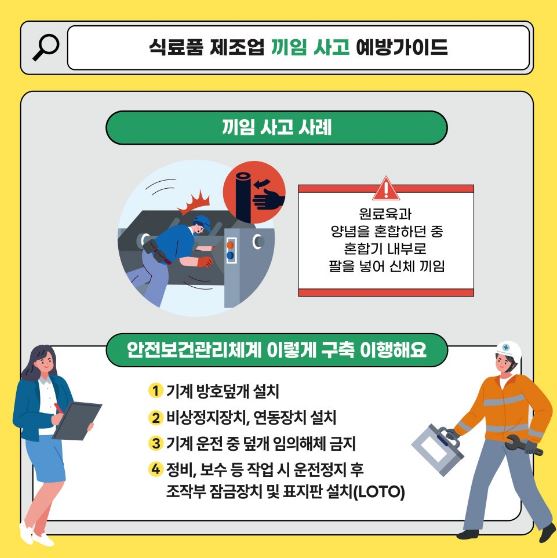 식료품 제조업 끼임 사고 예방가이드

끼임 사고 사례

원료육과 양념을 혼합하던 중 혼합기 내부로 팔을 넣어 신체 끼임

안전보건관리체계 이렇게 구축 이행해요

1 기계 방호덮개 설치

2 비상정지장치, 연동장치 설치

3 기계 운전 중 덮개 임의해체 금지

4 정비, 보수 등 작업 시 운전정지 후 조작부 잠금장치 및 표지판 설치(LOTO)